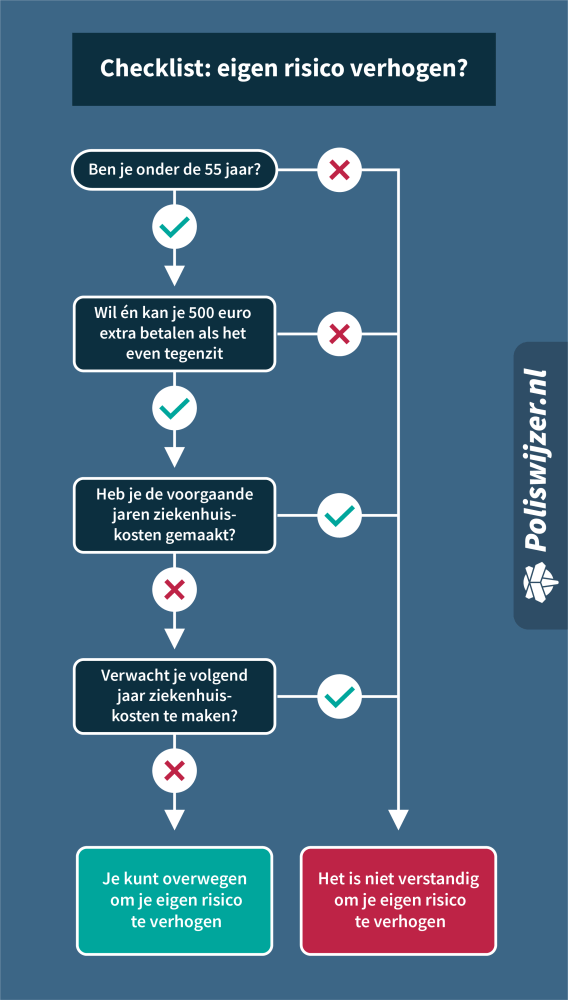 Checklist: eigen risico verhogen?

Ben je onder de 55 jaar?

Wil én kan je 500 euro extra betalen als het even tegenzit

Heb je de voorgaande jaren ziekenhuiskosten gemaakt?

Verwacht je volgend jaar ziekenhuiskosten te maken?

Je kunt overwegen om je eigen risico te verhogen

Het is niet verstandig om je eigen risico te verhogen

Poliswijzer.nl